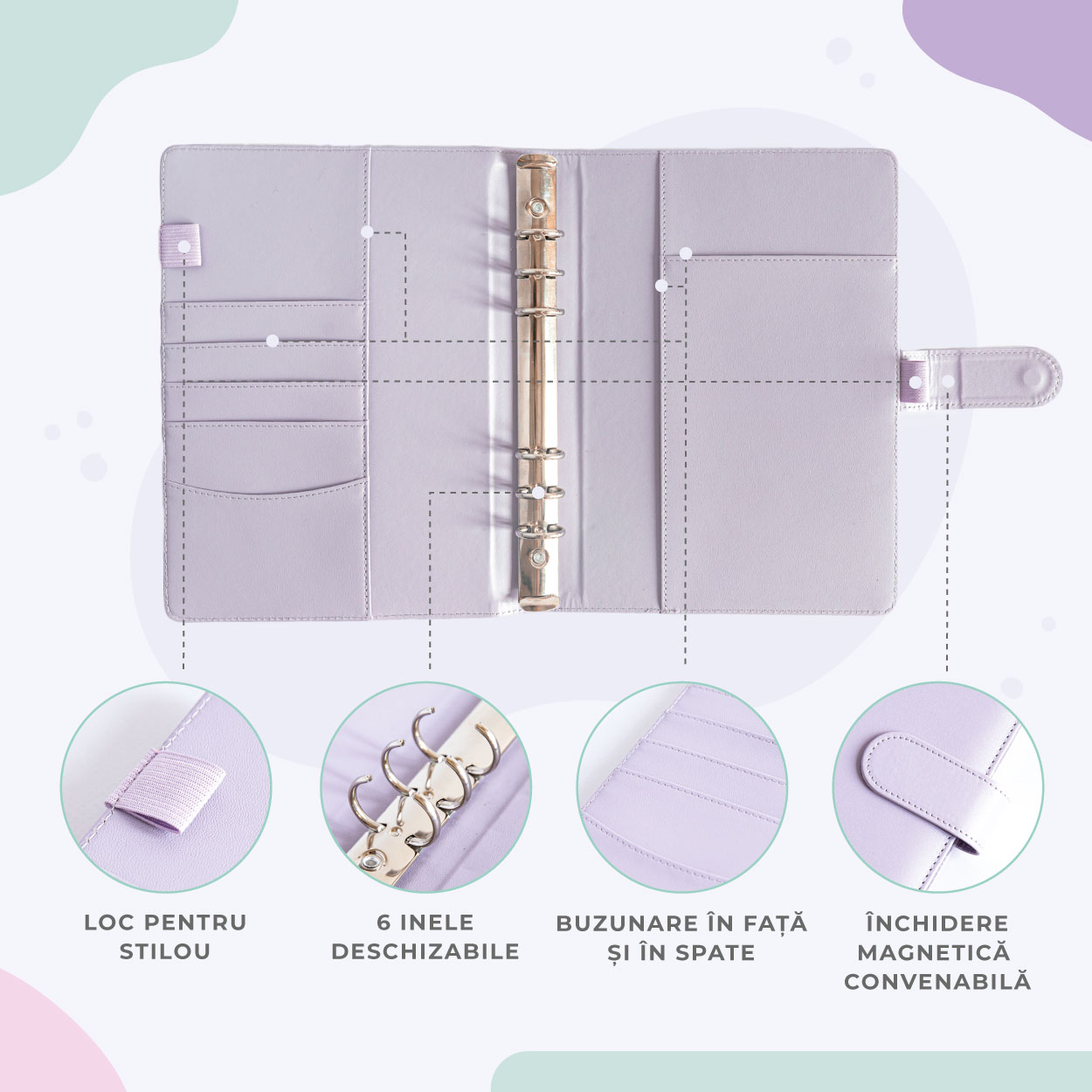 LOC PENTRU STILOU

6 INELE DESCHIZABILE

BUZUNARE ÎN FAȚĂ ȘI ÎN SPATE

ÎNCHIDERE MAGNETICĂ CONVENABILĂ